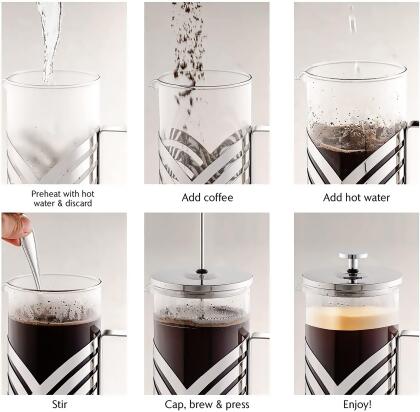 Preheat with hot water & discard

Add coffee

Add hot water

Stir

Cap, brew & press

Enjoy!