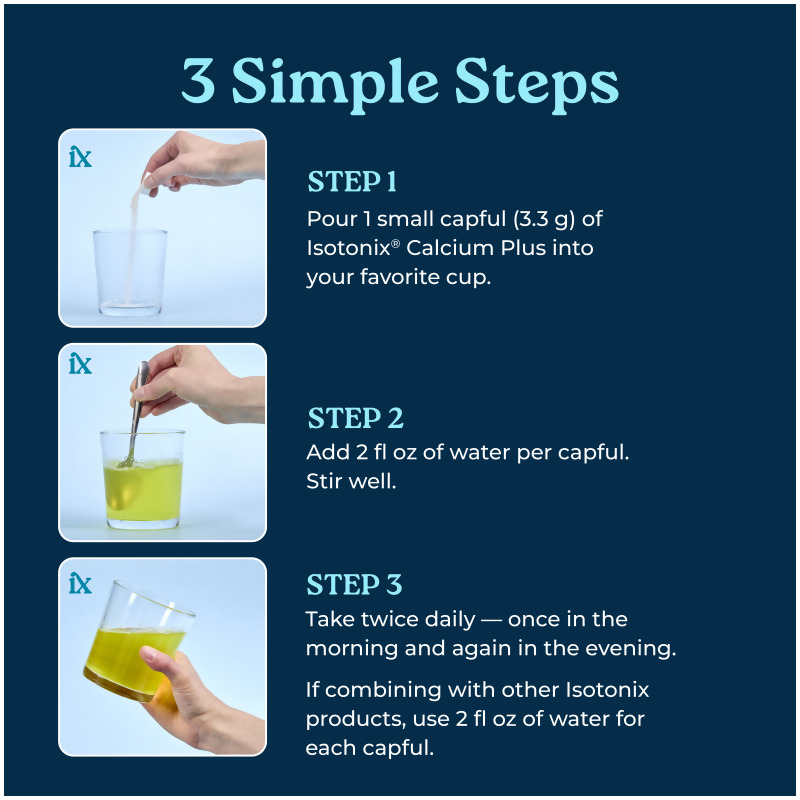 3 Simple Steps

ix

STEP 1
Pour 1 small capful (3.3 g) of Isotonix® Calcium Plus into your favorite cup.

ix

STEP 2
Add 2 fl oz of water per capful. Stir well.

ix

STEP 3
Take twice daily — once in the morning and again in the evening.

If combining with other Isotonix products, use 2 fl oz of water for each capful.